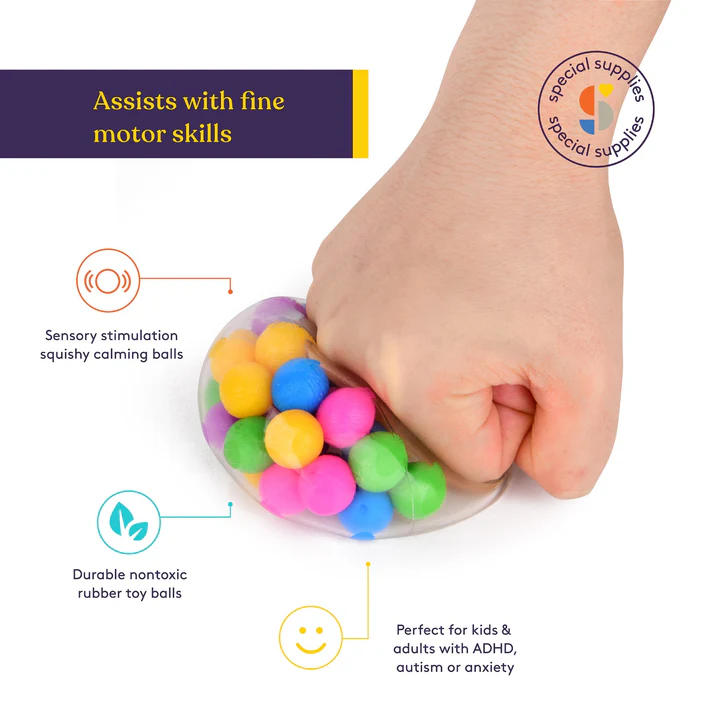 Assists with fine motor skills

special supplies
special supplies

Sensory stimulation squishy calming balls

Durable nontoxic rubber toy balls

Perfect for kids & adults with ADHD, autism or anxiety