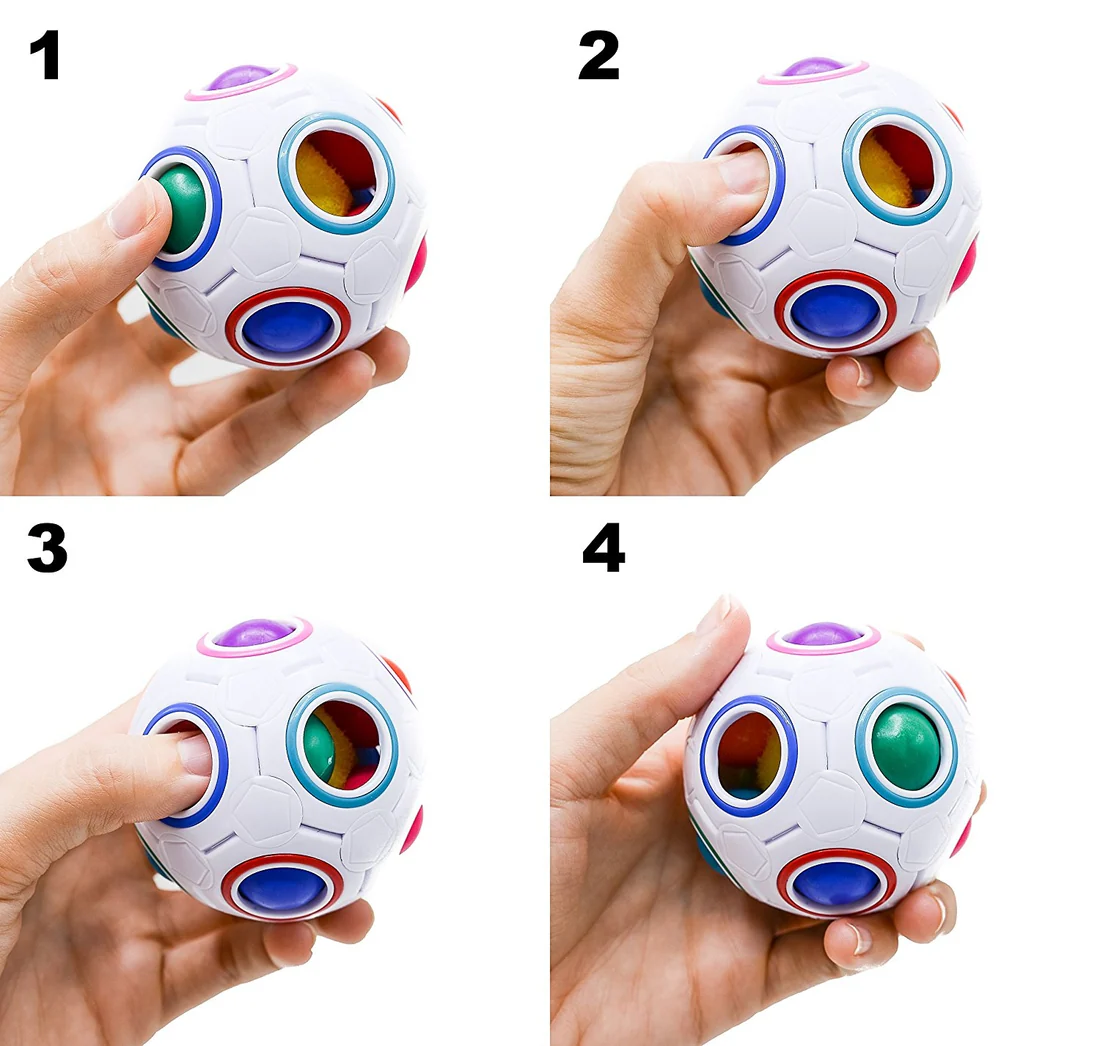 1

2

3

4